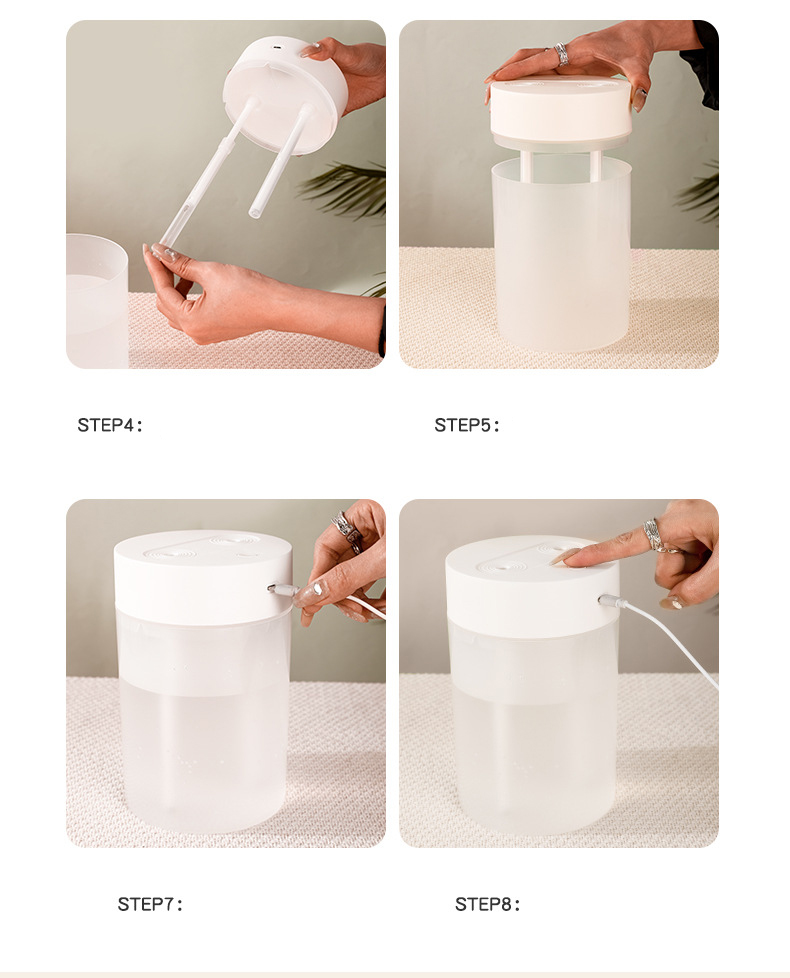 STEP4:

STEP5:

STEP7:

STEP8: