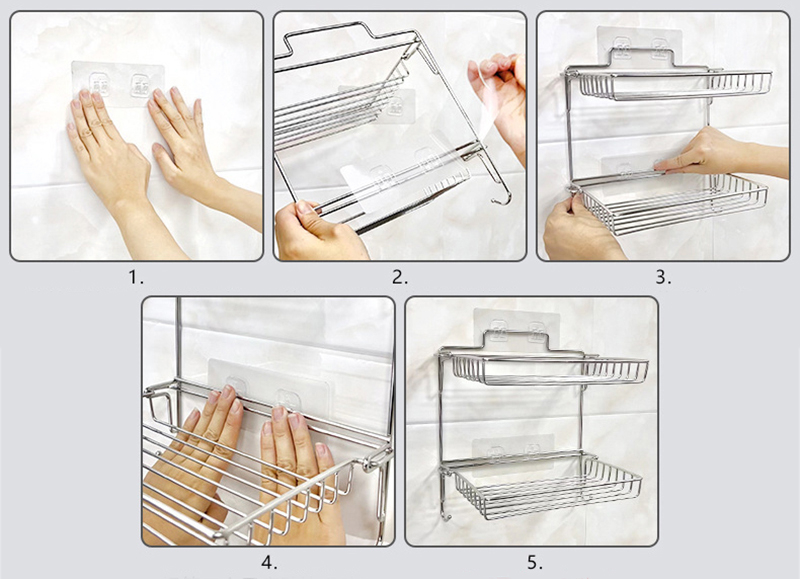 1.

2.

3.

4.

5.