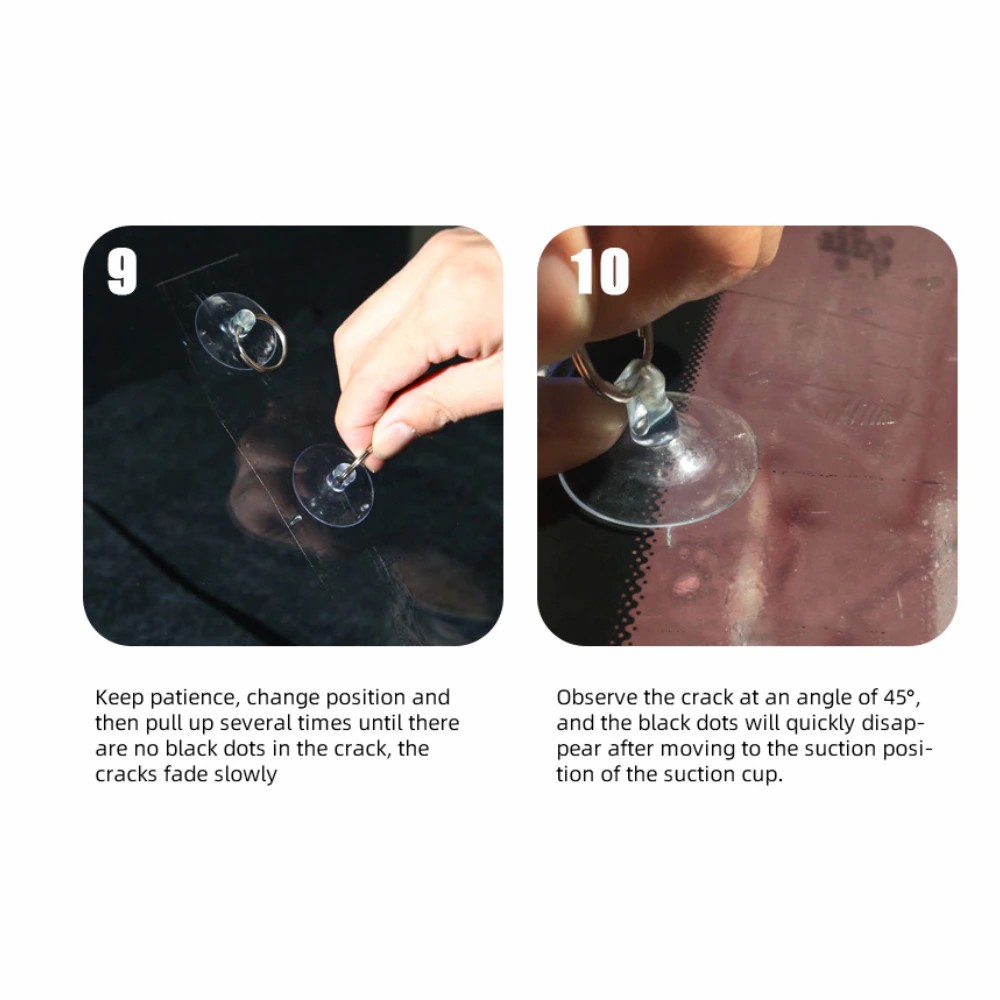 9

Keep patience, change position and then pull up several times until there are no black dots in the crack, the cracks fade slowly

10

Observe the crack at an angle of 45°, and the black dots will quickly disappear after moving to the suction position of the suction cup.