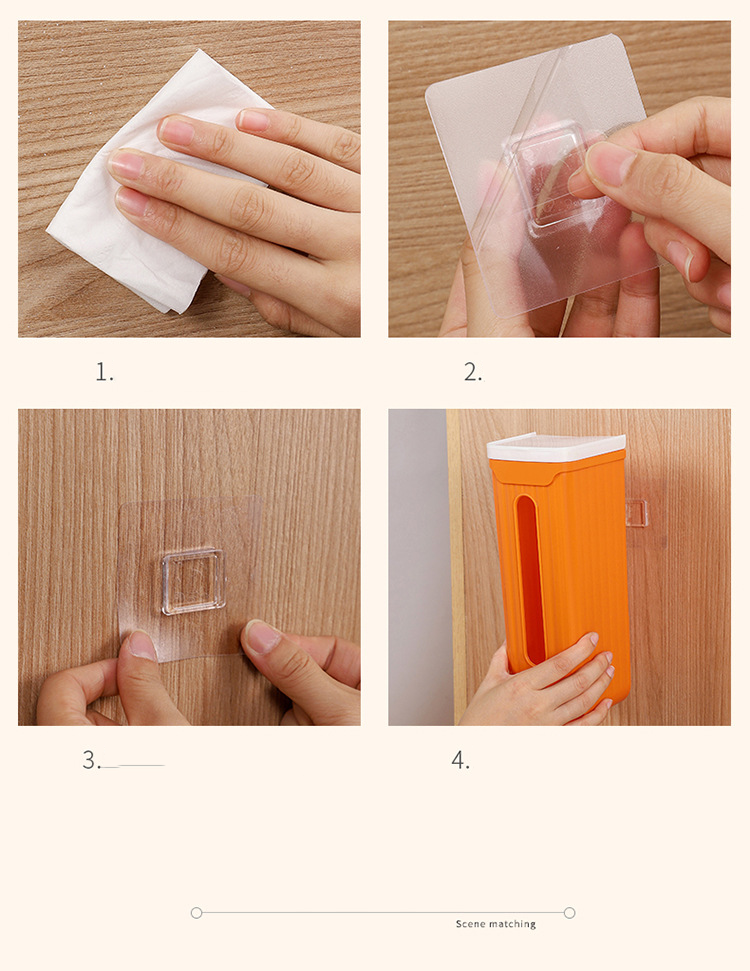 1.

2.

3.

4.

Scene matching