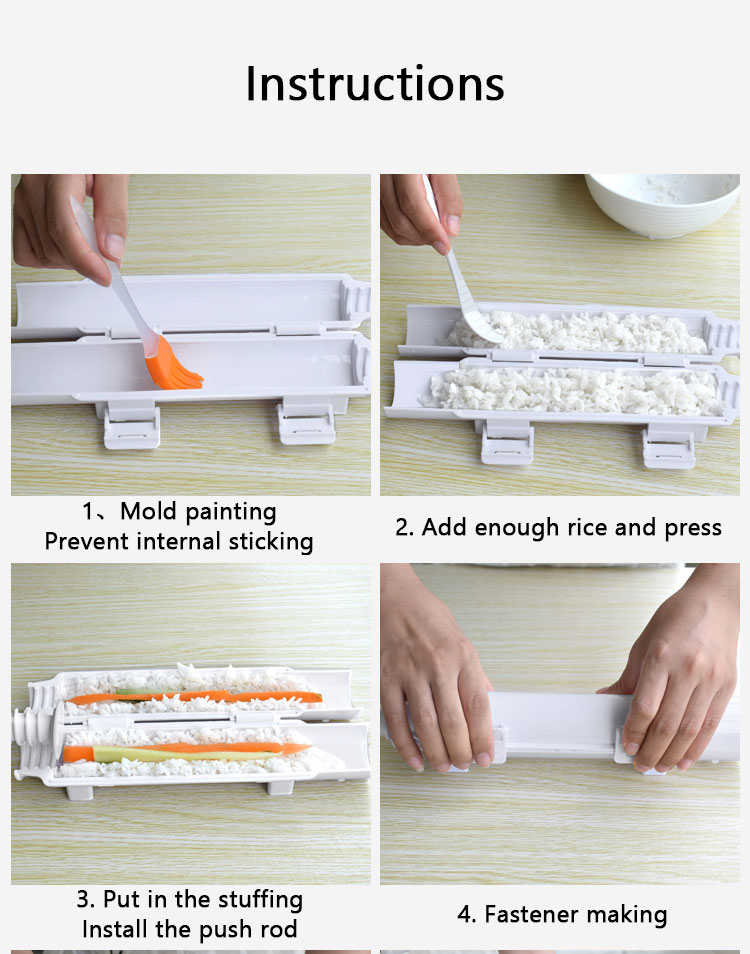 Instructions

1、Mold painting
Prevent internal sticking

2. Add enough rice and press

3. Put in the stuffing
Install the push rod

4. Fastener making