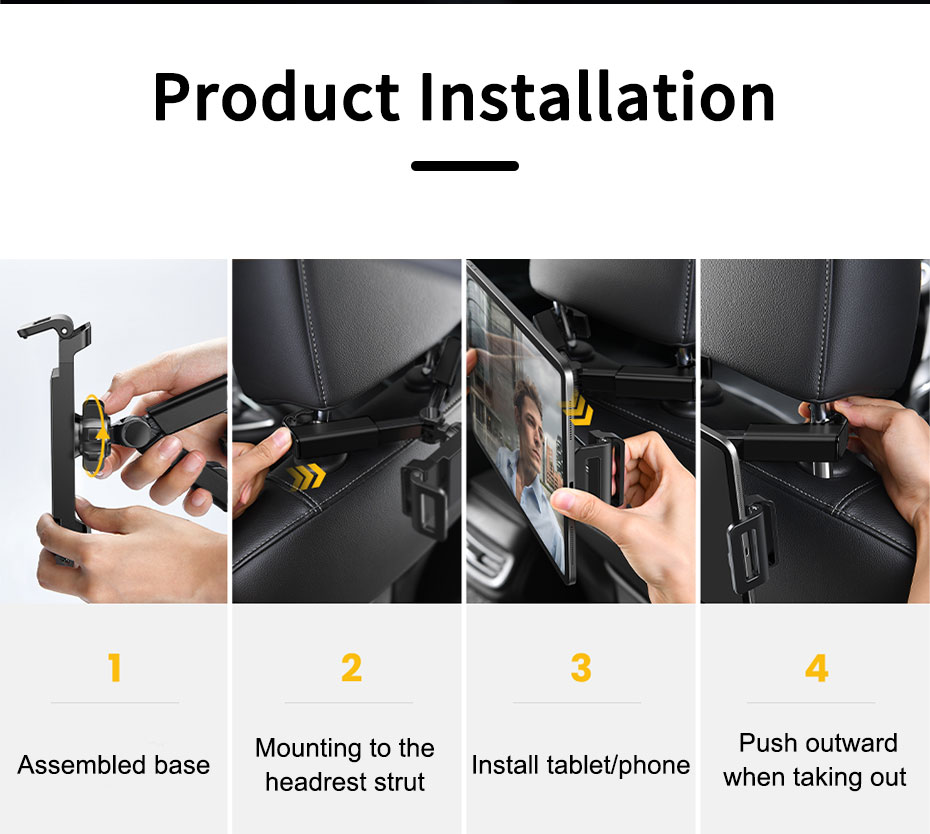 Product Installation

1

Assembled base

2

Mounting to the headrest strut

3

Install tablet/phone

4

Push outward when taking out