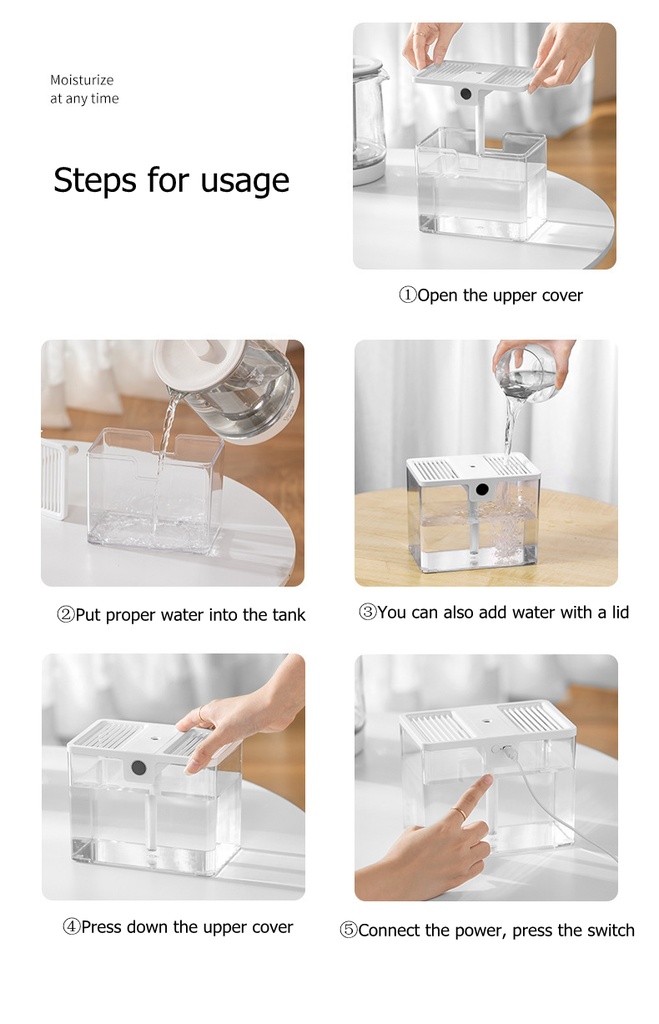 Moisturize
at any time

Steps for usage

①Open the upper cover

②Put proper water into the tank

③You can also add water with a lid

④Press down the upper cover

⑤Connect the power, press the switch