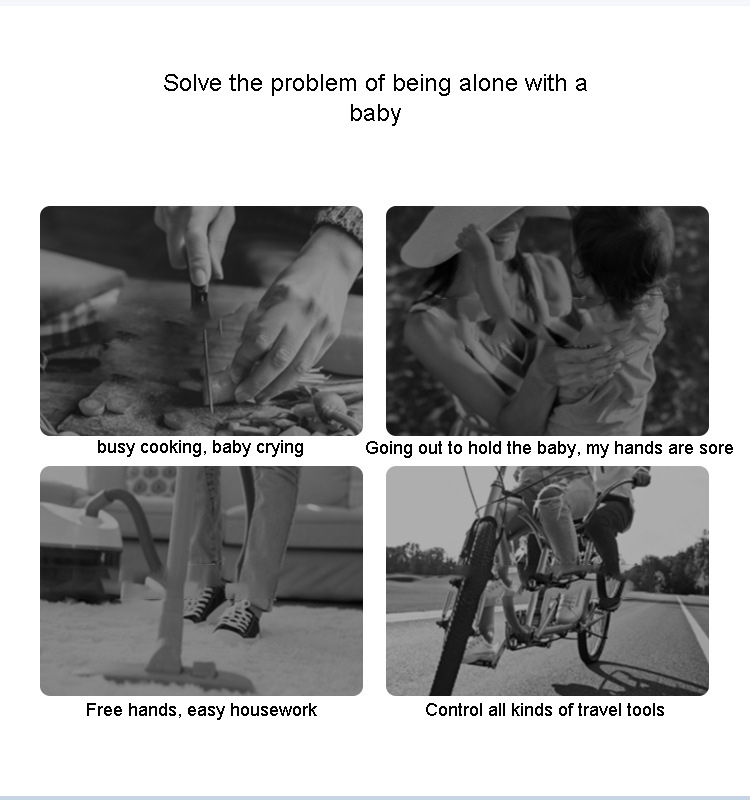 Solve the problem of being alone with a baby

busy cooking, baby crying

Going out to hold the baby, my hands are sore

Free hands, easy housework

Control all kinds of travel tools