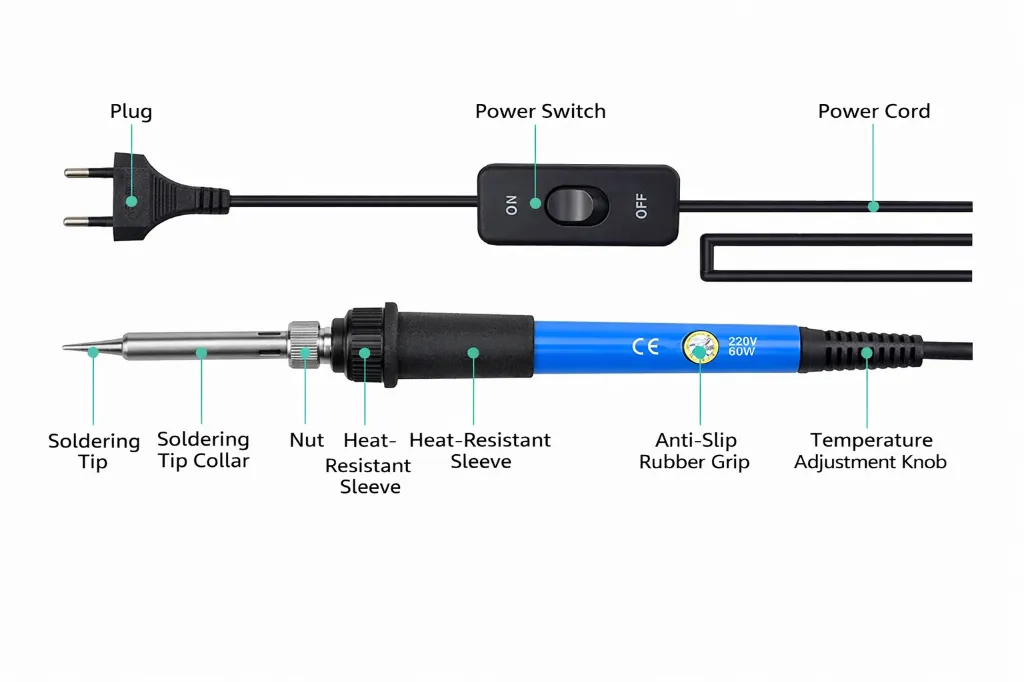 Plug

Power Switch

Power Cord

ON

OFF

CE

220V
60W

Soldering Tip

Soldering Tip Collar

Nut

Heat-Resistant Sleeve

Heat-Resistant Sleeve

Anti-Slip Rubber Grip

Temperature Adjustment Knob