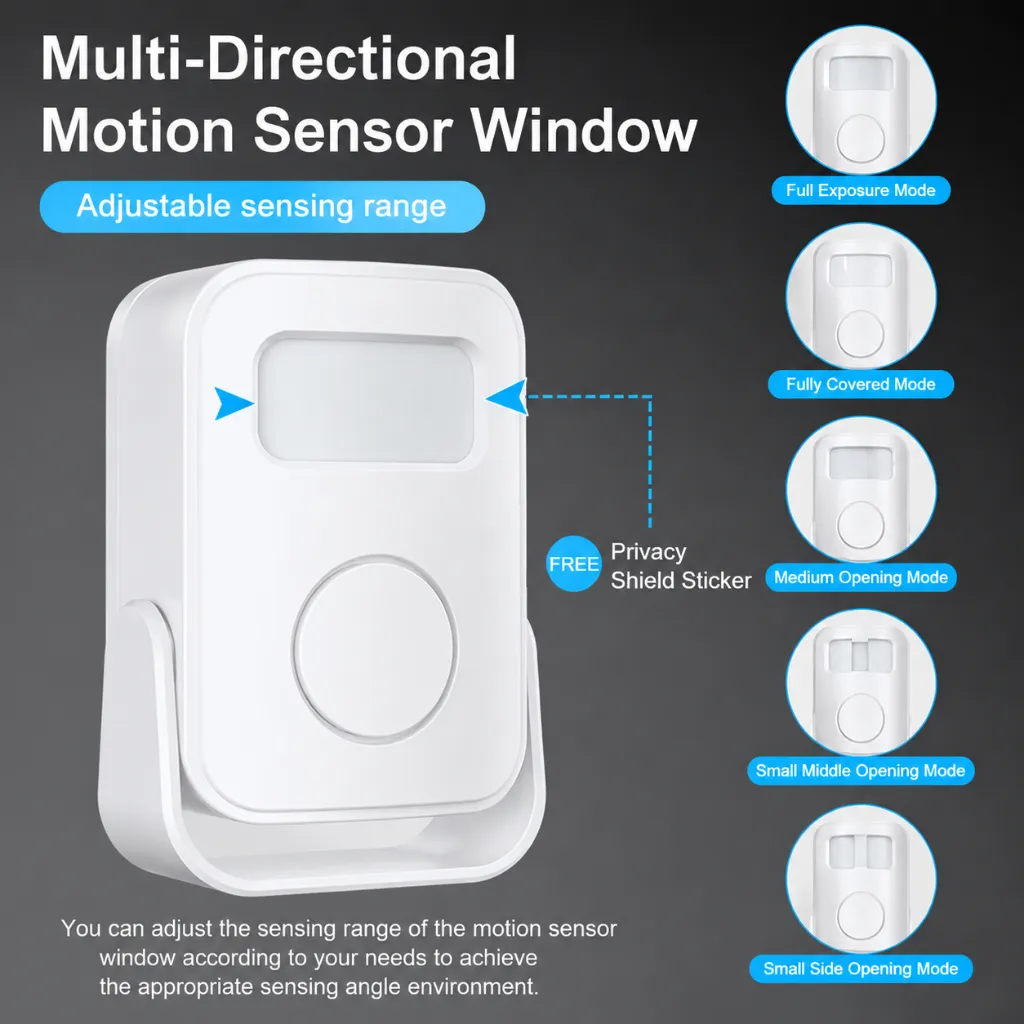 Multi-Directional Motion Sensor Window

Adjustable sensing range

FREE Privacy Shield Sticker

You can adjust the sensing range of the motion sensor window according to your needs to achieve the appropriate sensing angle environment.

Full Exposure Mode

Fully Covered Mode

Medium Opening Mode

Small Middle Opening Mode

Small Side Opening Mode