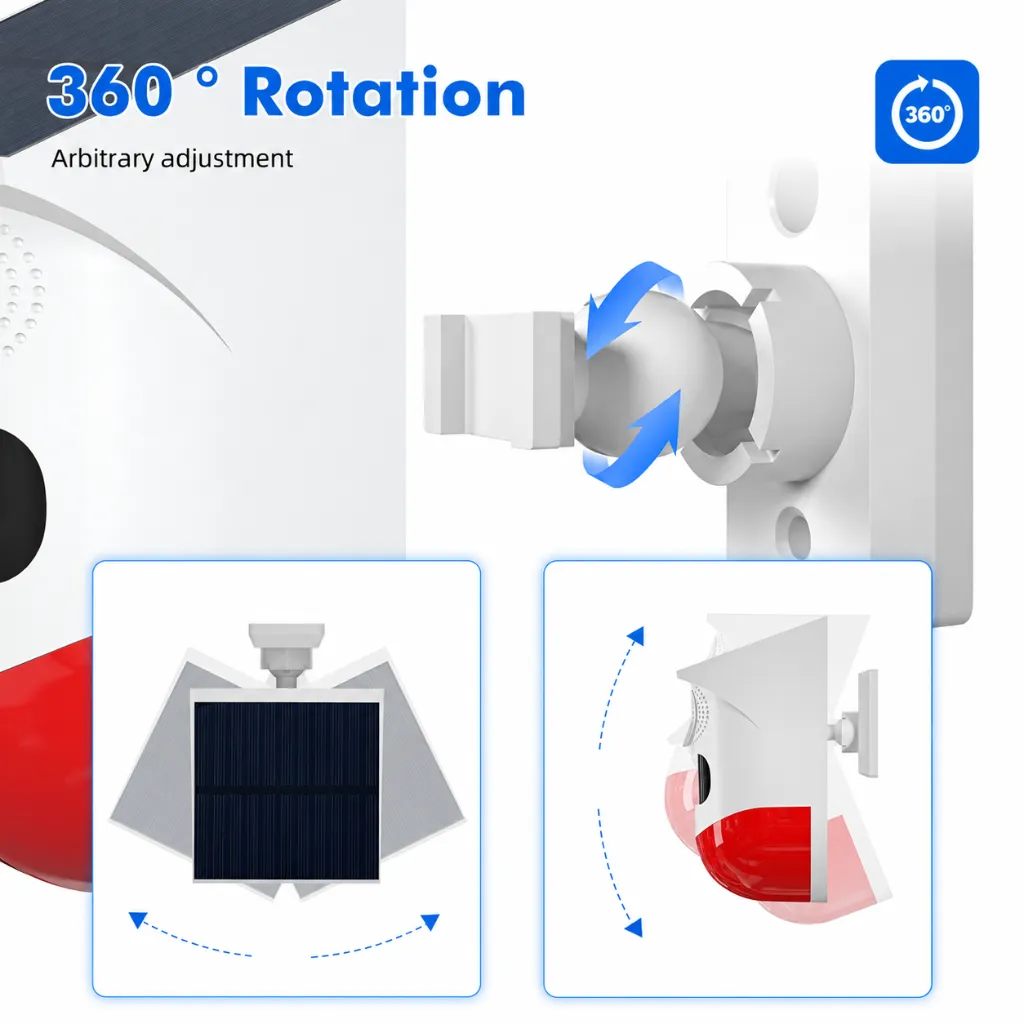 360 ° Rotation

Arbitrary adjustment

360°