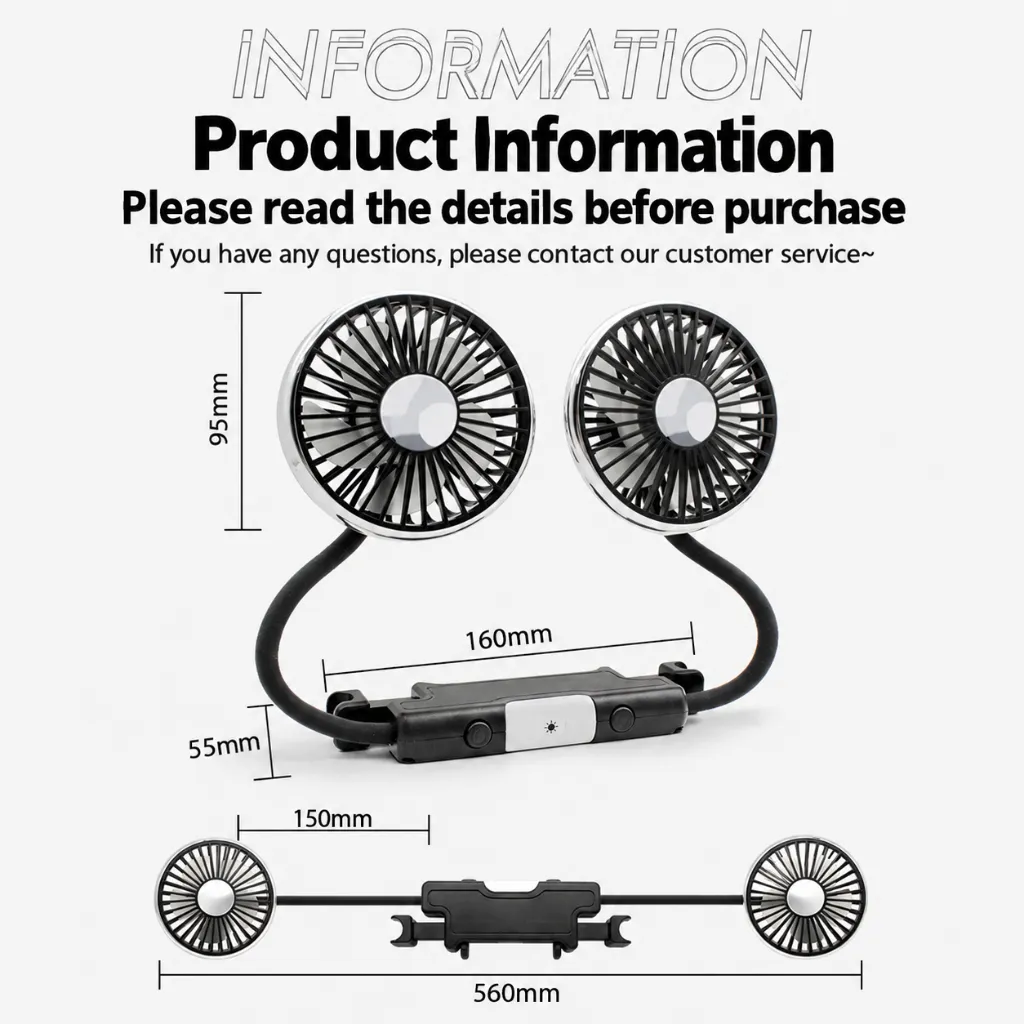 INFORMATION

Product Information

Please read the details before purchase

If you have any questions, please contact our customer service~

95mm

160mm

55mm

150mm

560mm